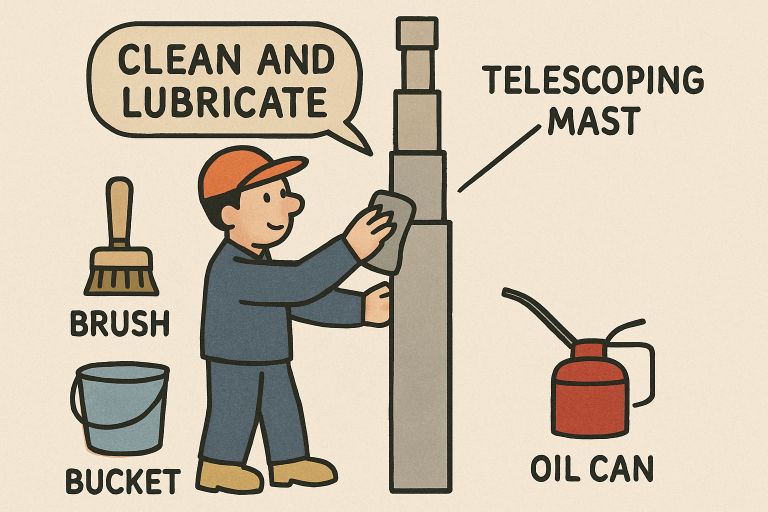 CLEAN AND LUBRICATE

TELESCOPING MAST

BRUSH

BUCKET

OIL CAN